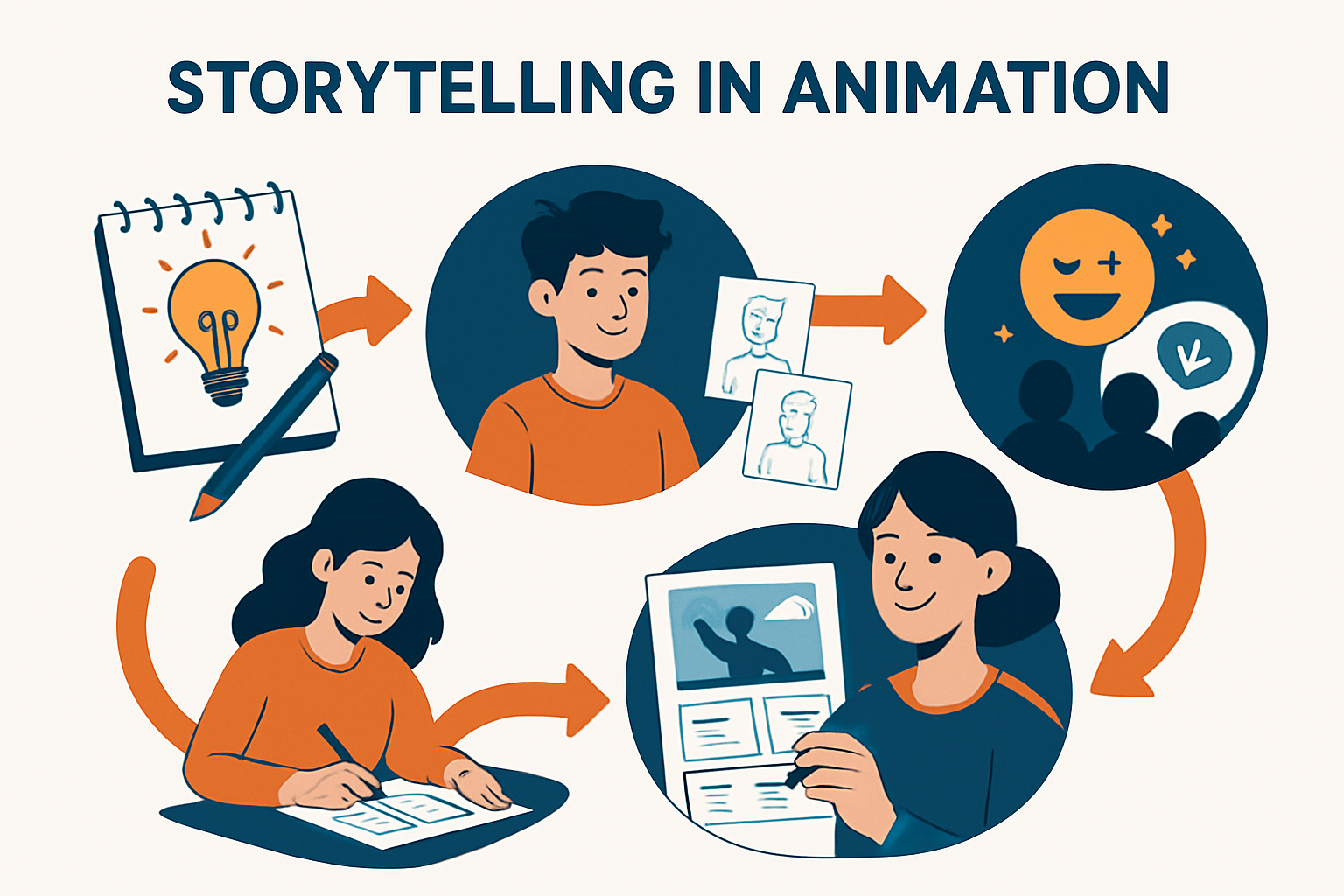 STORYTELLING IN ANIMATION